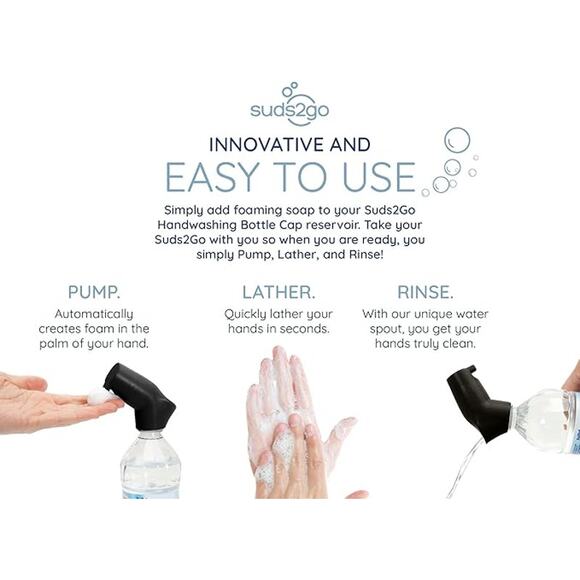 suds2go

INNOVATIVE AND
EASY TO USE

Simply add foaming soap to your Suds2Go Handwashing Bottle Cap reservoir. Take your Suds2Go with you so when you are ready, you simply Pump, Lather, and Rinse!

PUMP.
Automatically creates foam in the palm of your hand.

LATHER.
Quickly lather your hands in seconds.

RINSE.
With our unique water spout, you get your hands truly clean.